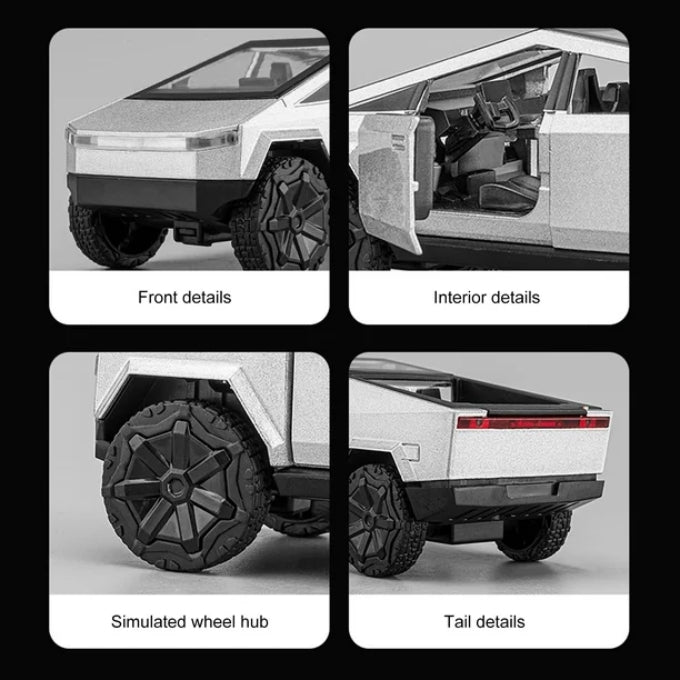 Front details

Interior details

Simulated wheel hub

Tail details